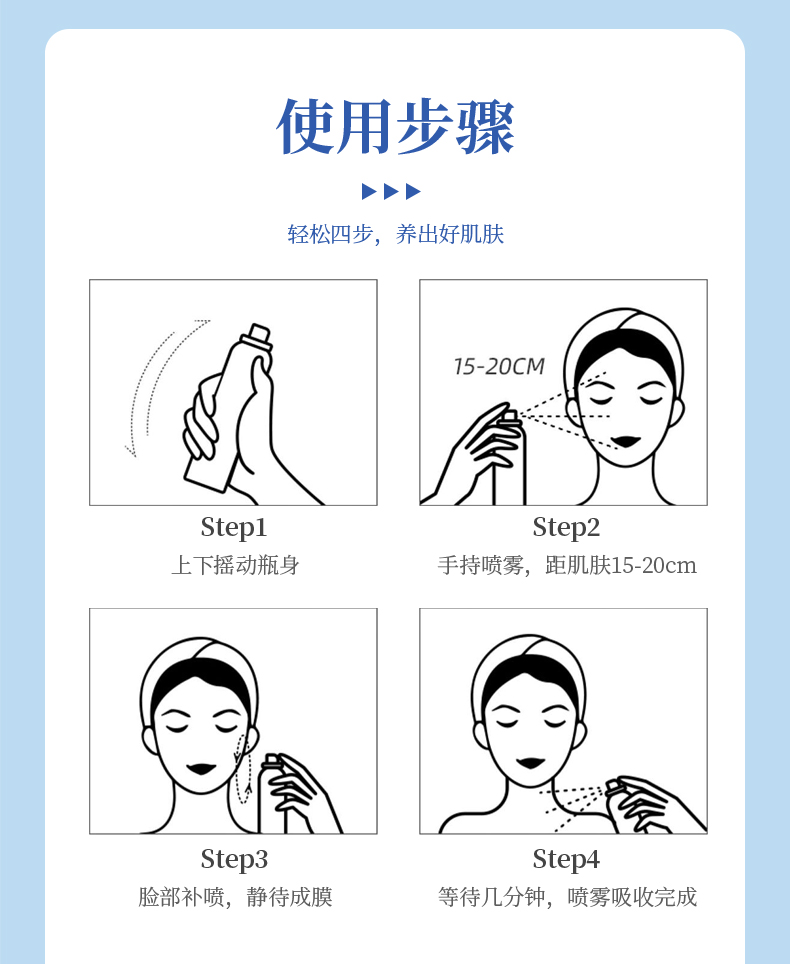 使用步骤

轻松四步，养出好肌肤

Step1
上下摇动瓶身

15-20CM

Step2
手持喷雾，距肌肤15-20cm

Step3
脸部补喷，静待成膜

Step4
等待几分钟，喷雾吸收完成