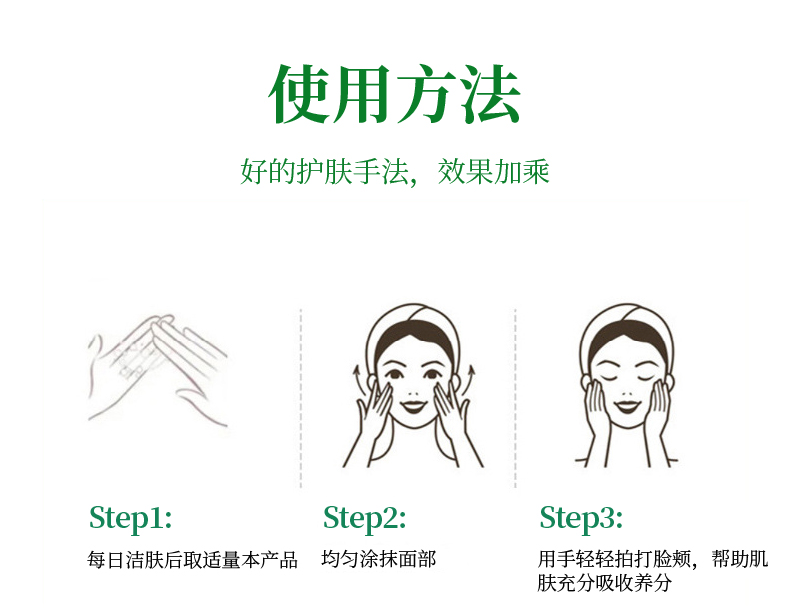 使用方法

好的护肤手法，效果加乘

Step1:
每日洁肤后取适量本产品

Step2:
均匀涂抹面部

Step3:
用手轻轻拍打脸颊，帮助肌肤充分吸收养分