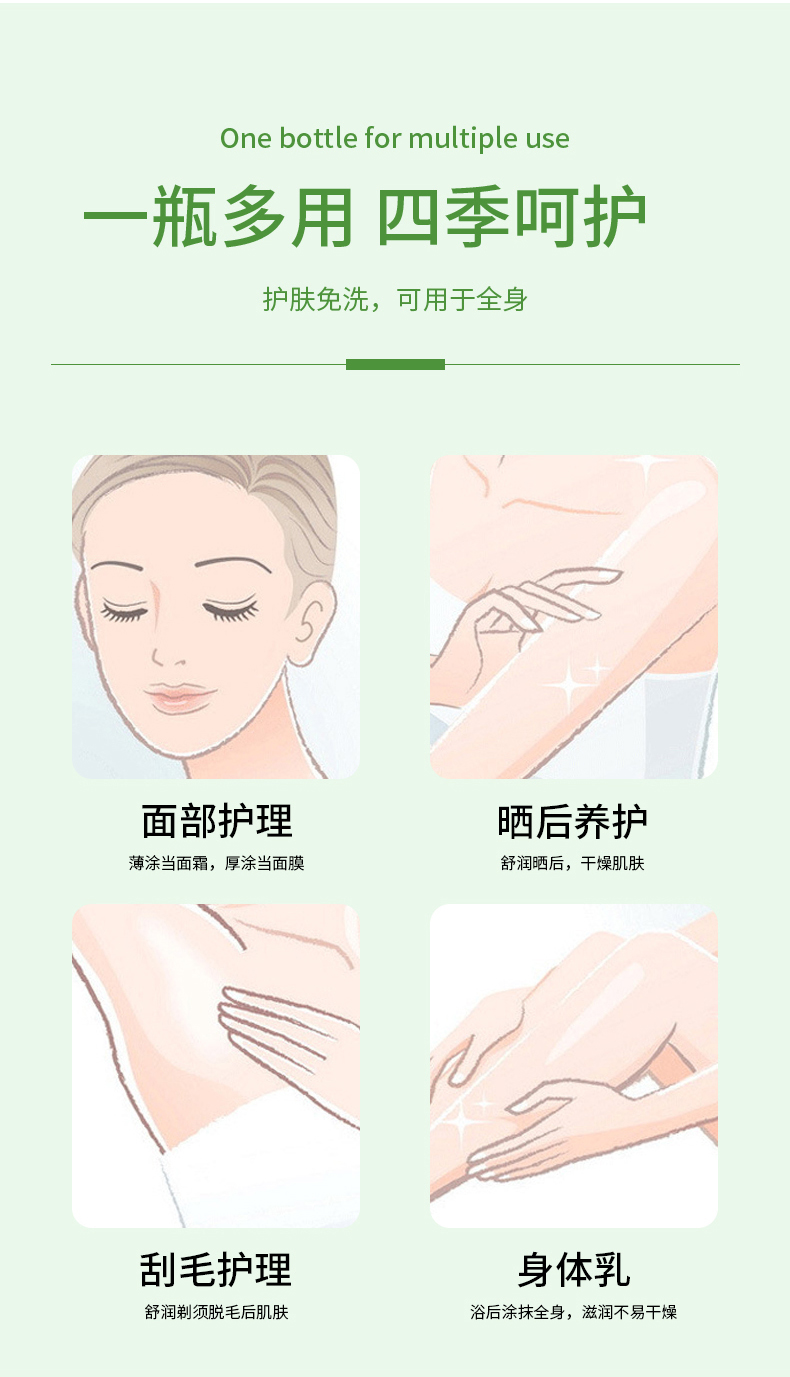 One bottle for multiple use

一瓶多用 四季呵护

护肤免洗，可用于全身

面部护理

薄涂当面霜，厚涂当面膜

晒后养护

舒润晒后，干燥肌肤

刮毛护理

舒润剃须脱毛后肌肤

身体乳

浴后涂抹全身，滋润不易干燥